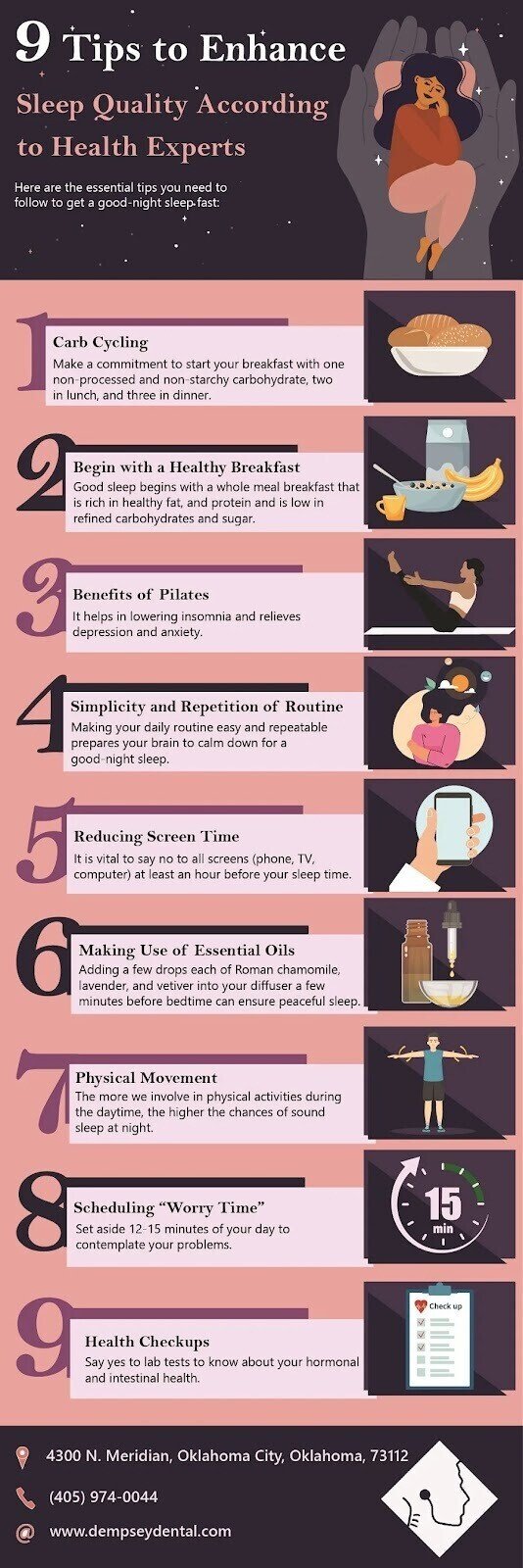 9 Tips to Enhance Sleep Quality According to Health Experts

Here are the essential tips you need to follow to get a good-night sleep fast:

1 Carb Cycling
Make a commitment to start your breakfast with one non-processed and non-starchy carbohydrate, two in lunch, and three in dinner.

2 Begin with a Healthy Breakfast
Good sleep begins with a whole meal breakfast that is rich in healthy fat, and protein and is low in refined carbohydrates and sugar.

3 Benefits of Pilates
It helps in lowering insomnia and relieves depression and anxiety.

4 Simplicity and Repetition of Routine
Making your daily routine easy and repeatable prepares your brain to calm down for a good-night sleep.

5 Reducing Screen Time
It is vital to say no to all screens (phone, TV, computer) at least an hour before your sleep time.

6 Making Use of Essential Oils
Adding a few drops each of Roman chamomile, lavender, and vetiver into your diffuser a few minutes before bedtime can ensure peaceful sleep.

7 Physical Movement
The more we involve in physical activities during the daytime, the higher the chances of sound sleep at night.

8 Scheduling "Worry Time"
Set aside 12-15 minutes of your day to contemplate your problems.

15 min

9 Health Checkups
Say yes to lab tests to know about your hormonal and intestinal health.

Check up

4300 N. Meridian, Oklahoma City, Oklahoma, 73112
(405) 974-0044
www.dempseydental.com